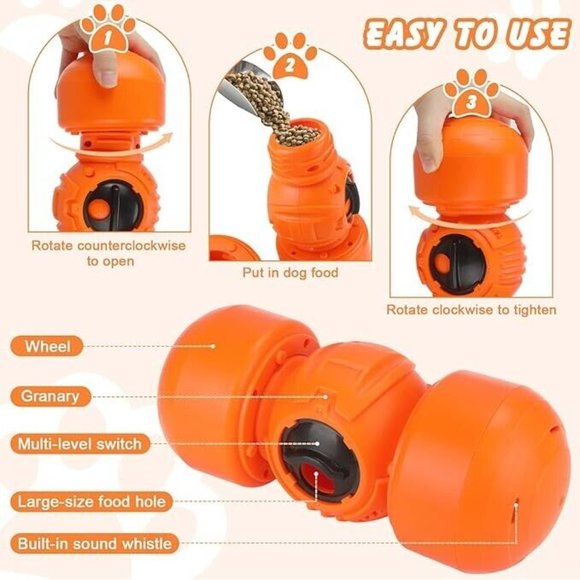 EASY TO USE

1

Rotate counterclockwise to open

2

Put in dog food

3

Rotate clockwise to tighten

Wheel

Granary

Multi-level switch

Large-size food hole

Built-in sound whistle